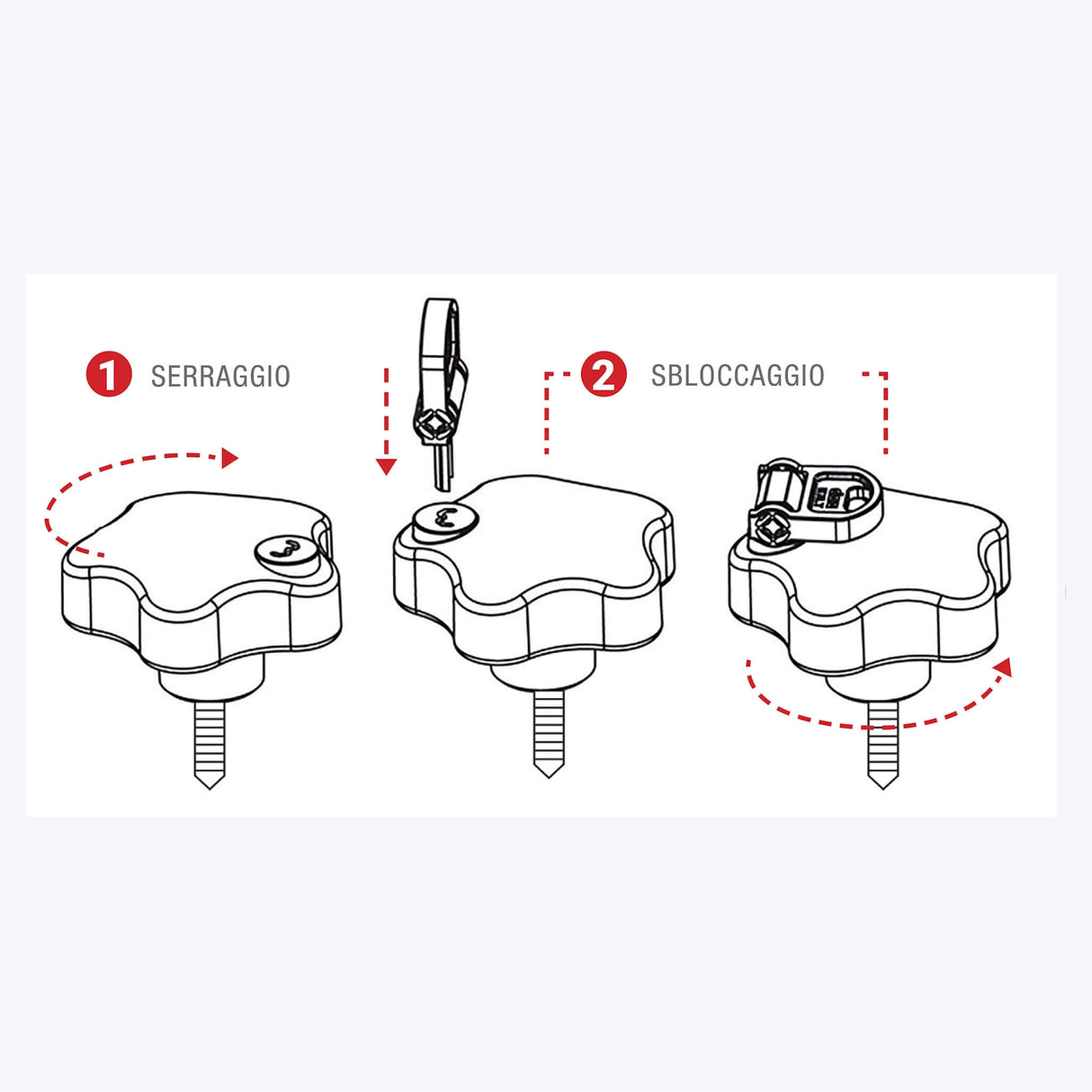 1 SERRAGGIO

2 SBLOCCAGGIO